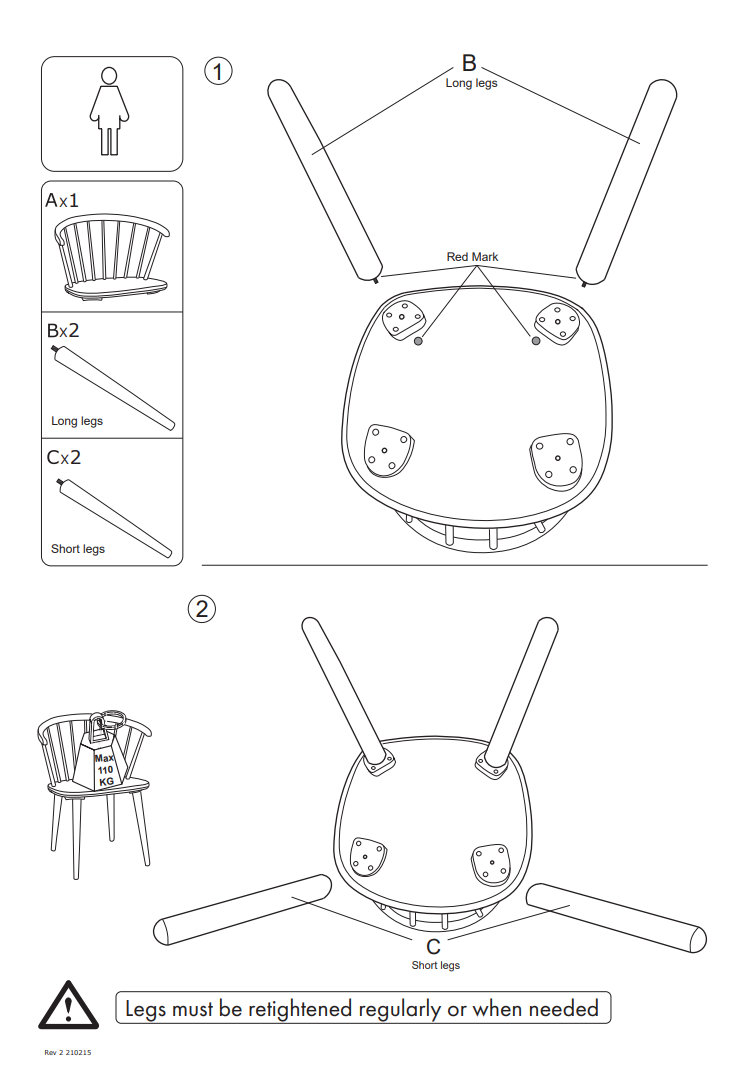 Ax1

Bx2

Long legs

Cx2

Short legs

1

B
Long legs

Red Mark

2

Max 110 KG

C
Short legs

Legs must be retightened regularly or when needed

Rev 2 210215